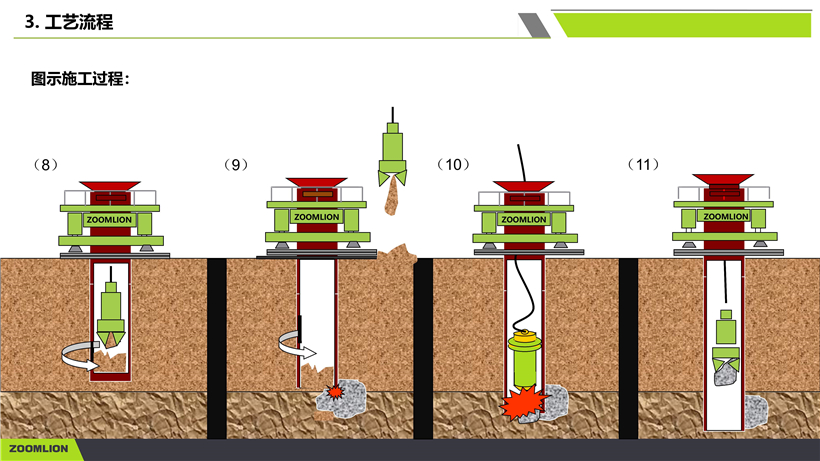 3. 工艺流程

图示施工过程：

（8）

ZOOMLION

（9）

ZOOMLION

（10）

ZOOMLION

（11）

ZOOMLION

ZOOMLION