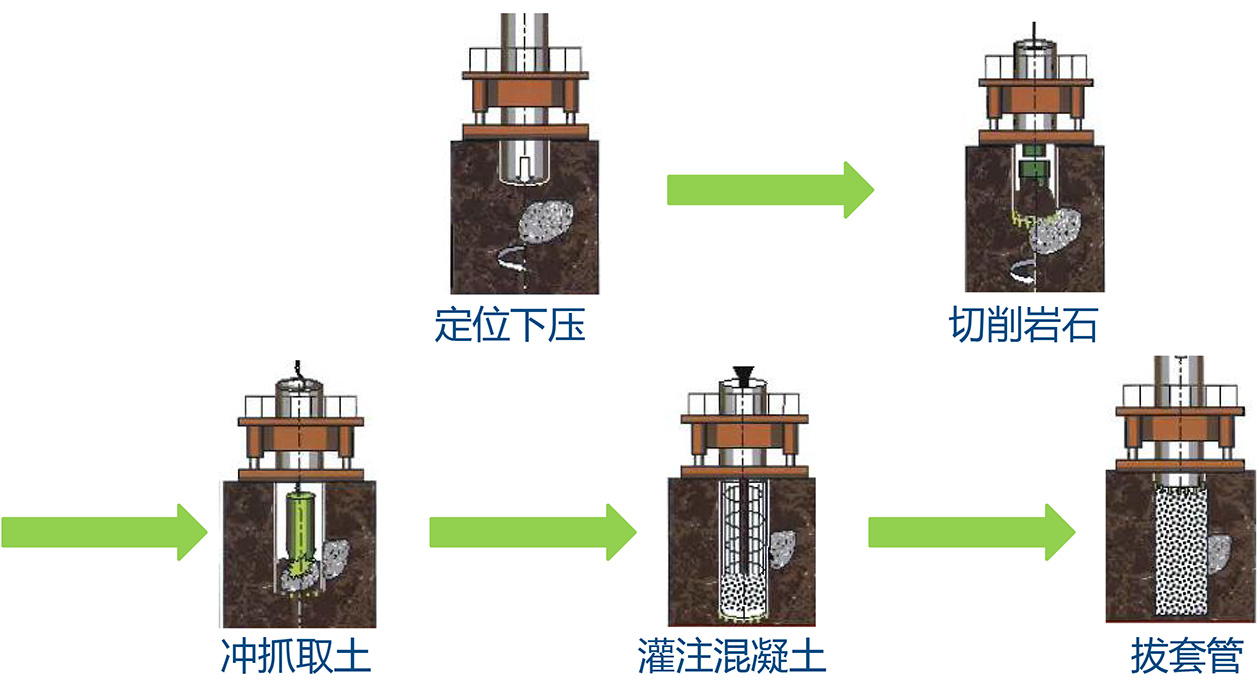 定位下压

切削岩石

冲抓取土

灌注混凝土

拔套管